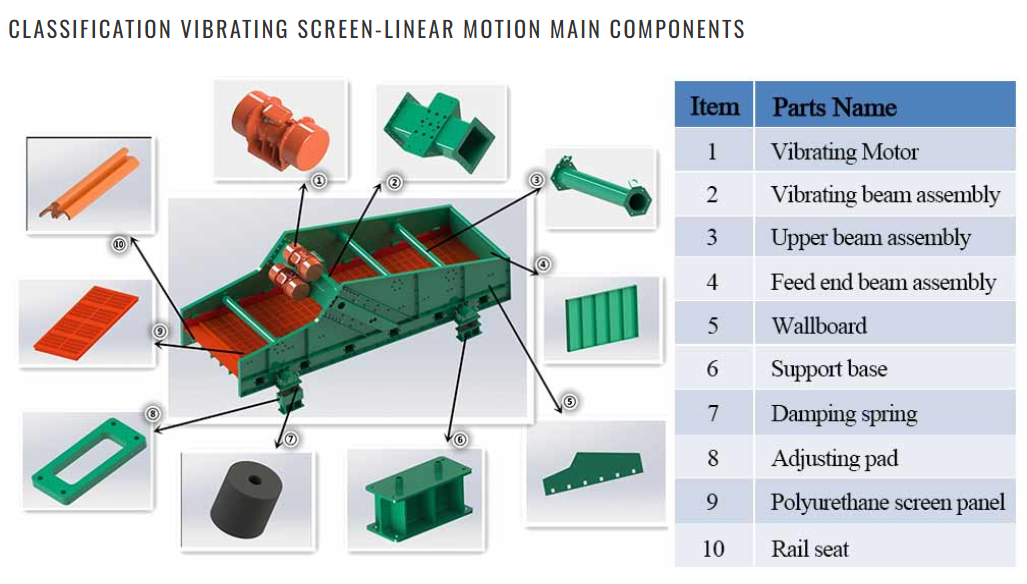 CLASSIFICATION VIBRATING SCREEN-LINEAR MOTION MAIN COMPONENTS

①
②
③
④
⑤
⑥
⑦
⑧
⑨
⑩

| Item | Parts Name |
|---|---|
| 1 | Vibrating Motor |
| 2 | Vibrating beam assembly |
| 3 | Upper beam assembly |
| 4 | Feed end beam assembly |
| 5 | Wallboard |
| 6 | Support base |
| 7 | Damping spring |
| 8 | Adjusting pad |
| 9 | Polyurethane screen panel |
| 10 | Rail seat |